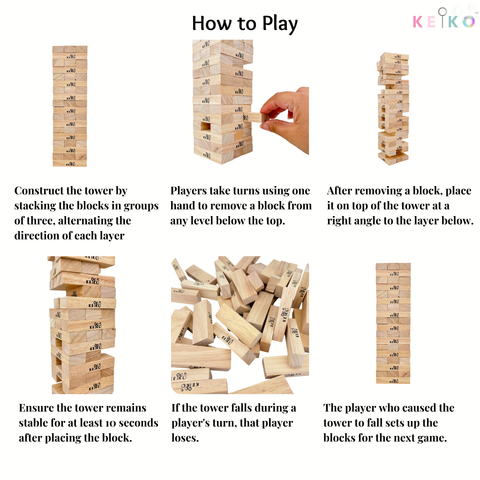 How to Play

KEIKO

Construct the tower by stacking the blocks in groups of three, alternating the direction of each layer

Players take turns using one hand to remove a block from any level below the top.

After removing a block, place it on top of the tower at a right angle to the layer below.

Ensure the tower remains stable for at least 10 seconds after placing the block.

If the tower falls during a player's turn, that player loses.

The player who caused the tower to fall sets up the blocks for the next game.